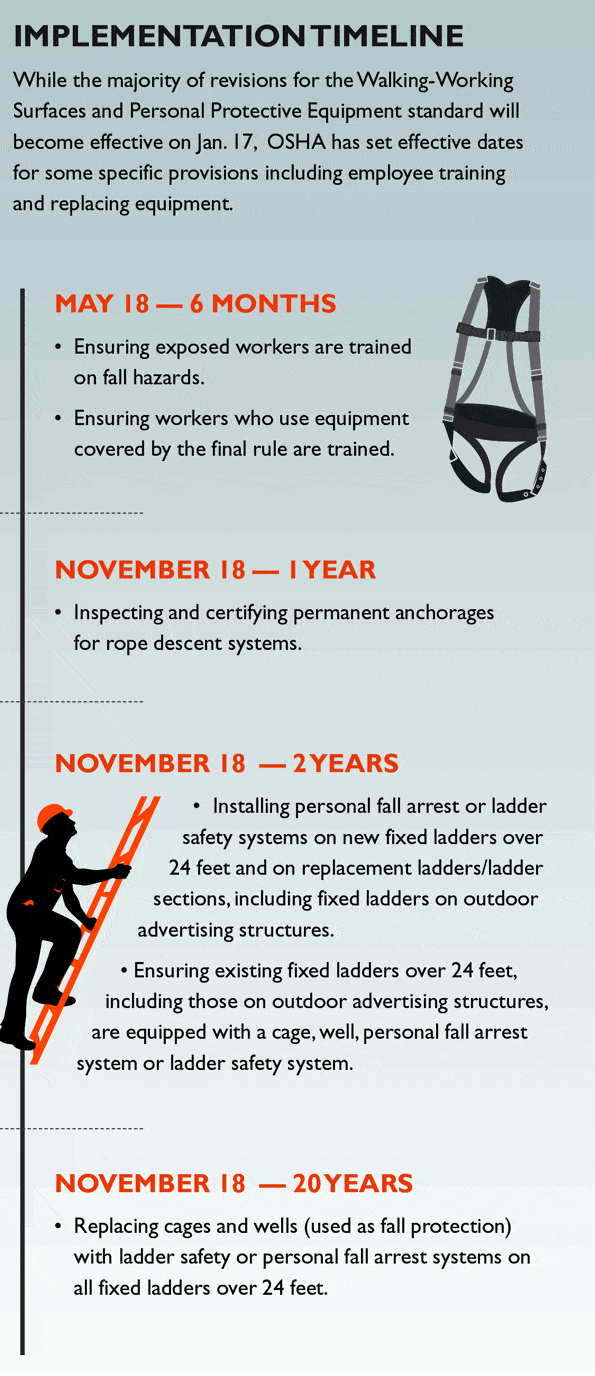 IMPLEMENTATION TIMELINE

While the majority of revisions for the Walking-Working Surfaces and Personal Protective Equipment standard will become effective on Jan. 17, OSHA has set effective dates for some specific provisions including employee training and replacing equipment.

MAY 18 — 6 MONTHS

• Ensuring exposed workers are trained on fall hazards.

• Ensuring workers who use equipment covered by the final rule are trained.

NOVEMBER 18 — 1 YEAR

• Inspecting and certifying permanent anchorages for rope descent systems.

NOVEMBER 18 — 2 YEARS

• Installing personal fall arrest or ladder safety systems on new fixed ladders over 24 feet and on replacement ladders/ladder sections, including fixed ladders on outdoor advertising structures.

• Ensuring existing fixed ladders over 24 feet, including those on outdoor advertising structures, are equipped with a cage, well, personal fall arrest system or ladder safety system.

NOVEMBER 18 — 20 YEARS

• Replacing cages and wells (used as fall protection) with ladder safety or personal fall arrest systems on all fixed ladders over 24 feet.